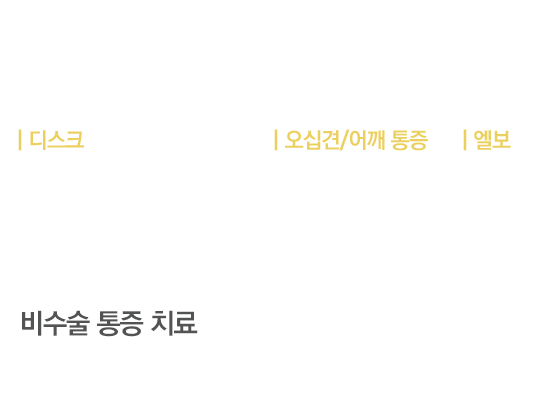 | 디스크

| 오십견/어깨 통증

| 엘보

비수술 통증 치료